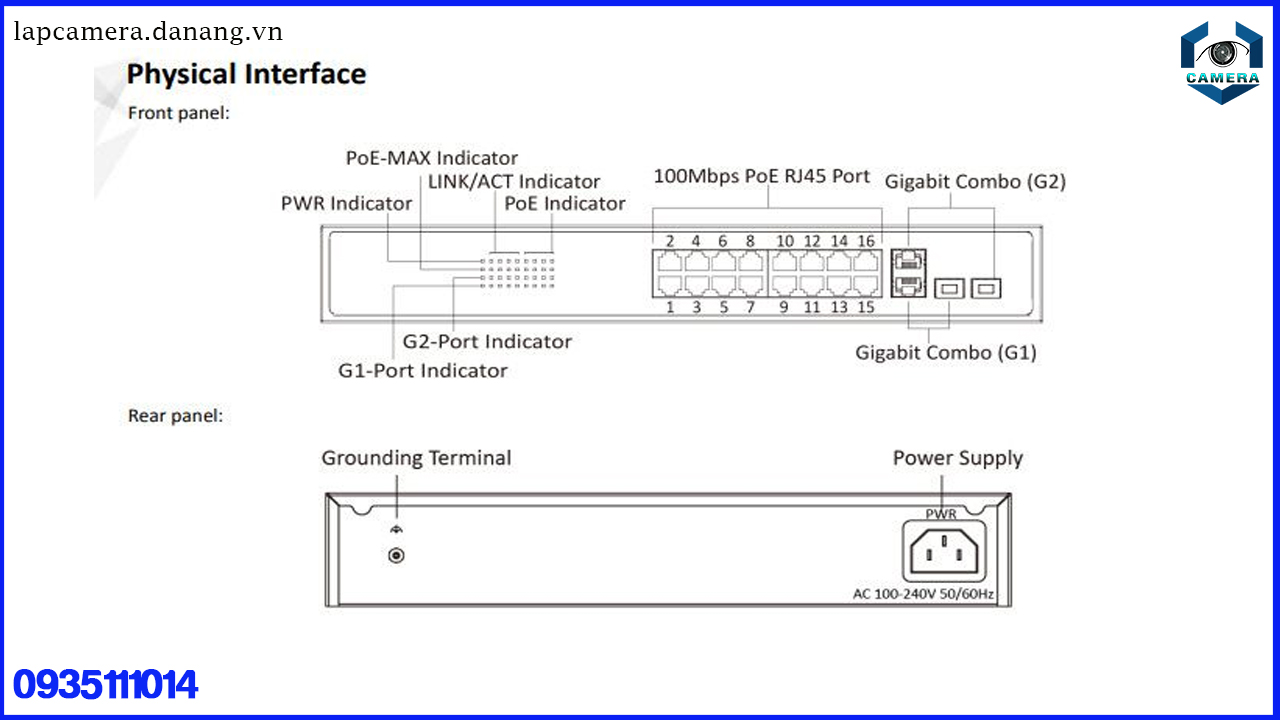 lapcamera.danang.vn

CAMERA

Physical Interface

Front panel:

PoE-MAX Indicator
LINK/ACT Indicator
PWR Indicator
PoE Indicator
100Mbps PoE RJ45 Port
Gigabit Combo (G2)

2 4 6 8 10 12 14 16
1 3 5 7 9 11 13 15

G2-Port Indicator
G1-Port Indicator
Gigabit Combo (G1)

Rear panel:

Grounding Terminal
Power Supply

PWR
AC 100-240V 50/60Hz

0935111014