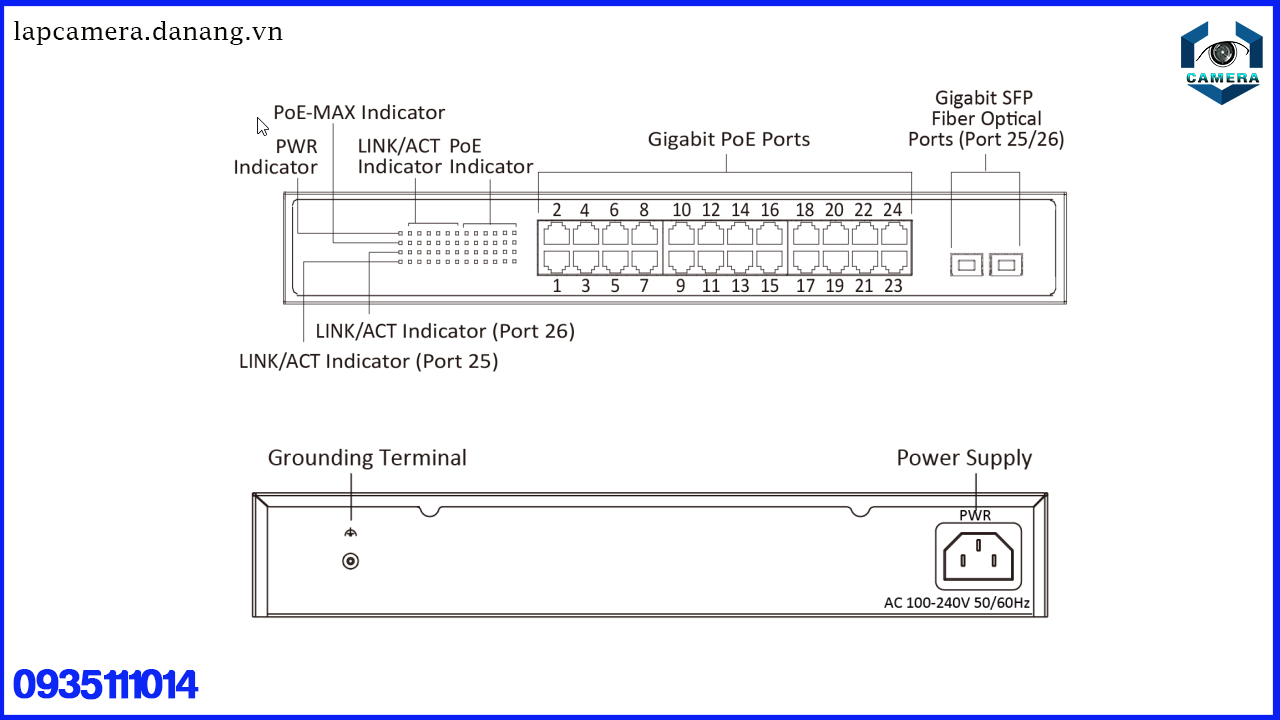 lapcamera.danang.vn

CAMERA

PoE-MAX Indicator

PWR Indicator

LINK/ACT Indicator

PoE Indicator

Gigabit PoE Ports

Gigabit SFP Fiber Optical Ports (Port 25/26)

2 4 6 8 10 12 14 16 18 20 22 24

1 3 5 7 9 11 13 15 17 19 21 23

LINK/ACT Indicator (Port 26)

LINK/ACT Indicator (Port 25)

Grounding Terminal

Power Supply

PWR

AC 100-240V 50/60Hz

0935111014